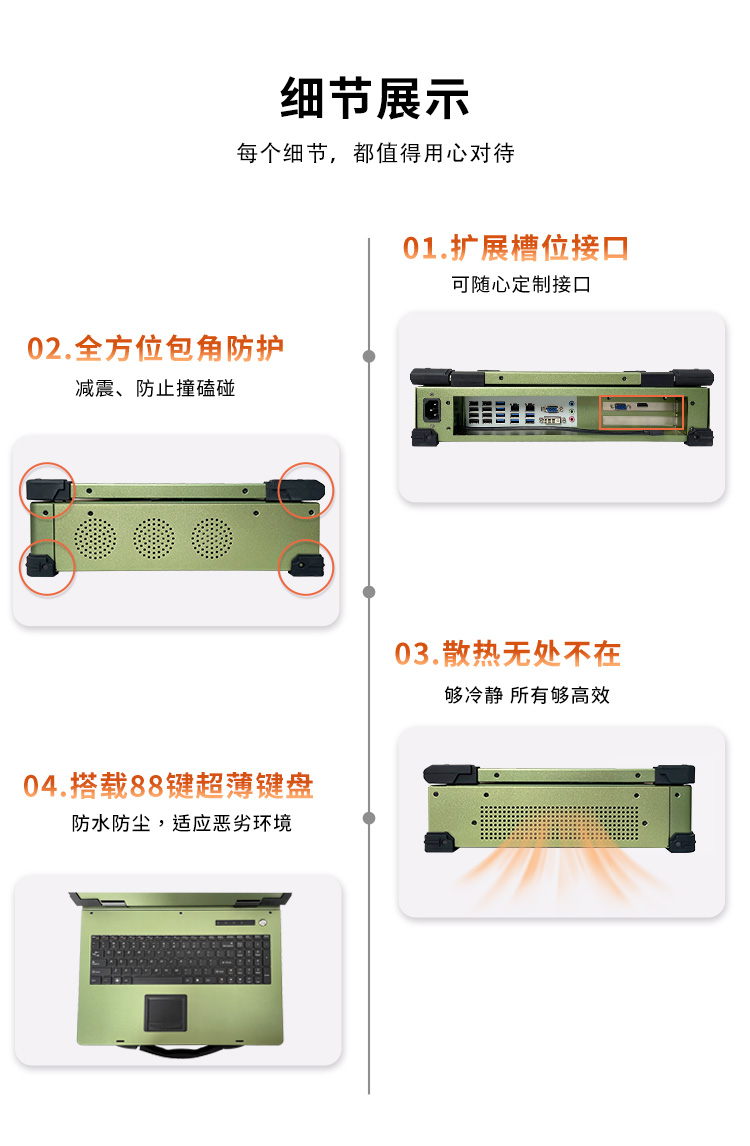 细节展示

每个细节，都值得用心对待

01.扩展槽位接口

可随心定制接口

02.全方位包角防护

减震、防止撞磕碰

03.散热无处不在

够冷静 所有够高效

04.搭载88键超薄键盘

防水防尘，适应恶劣环境